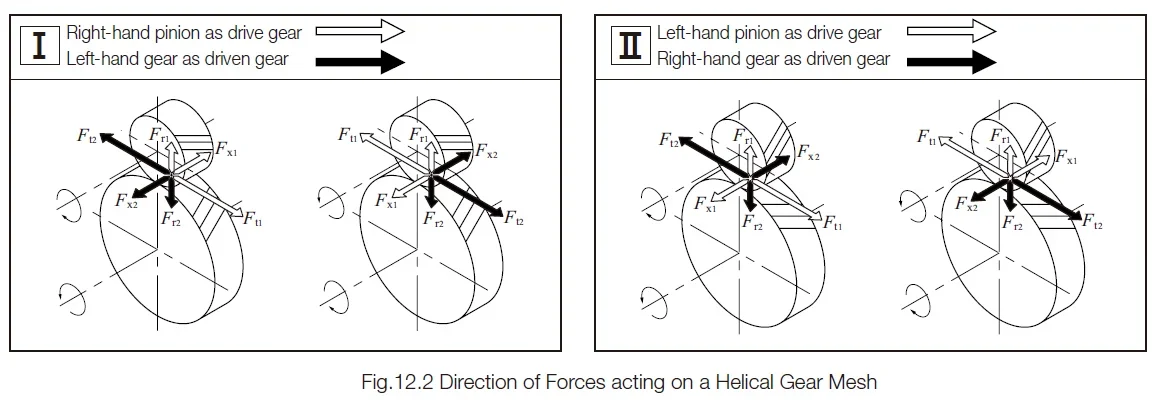 I
Right-hand pinion as drive gear
Left-hand gear as driven gear

$F_{t2}$ $F_{r1}$ $F_{x1}$ $F_{x2}$ $F_{r2}$ $F_{t1}$

$F_{t1}$ $F_{r1}$ $F_{x2}$ $F_{x1}$ $F_{r2}$ $F_{t2}$

II
Left-hand pinion as drive gear
Right-hand gear as driven gear

$F_{t2}$ $F_{r1}$ $F_{x2}$ $F_{x1}$ $F_{r2}$ $F_{t1}$

$F_{t1}$ $F_{r1}$ $F_{x1}$ $F_{x2}$ $F_{r2}$ $F_{t2}$

Fig.12.2 Direction of Forces acting on a Helical Gear Mesh