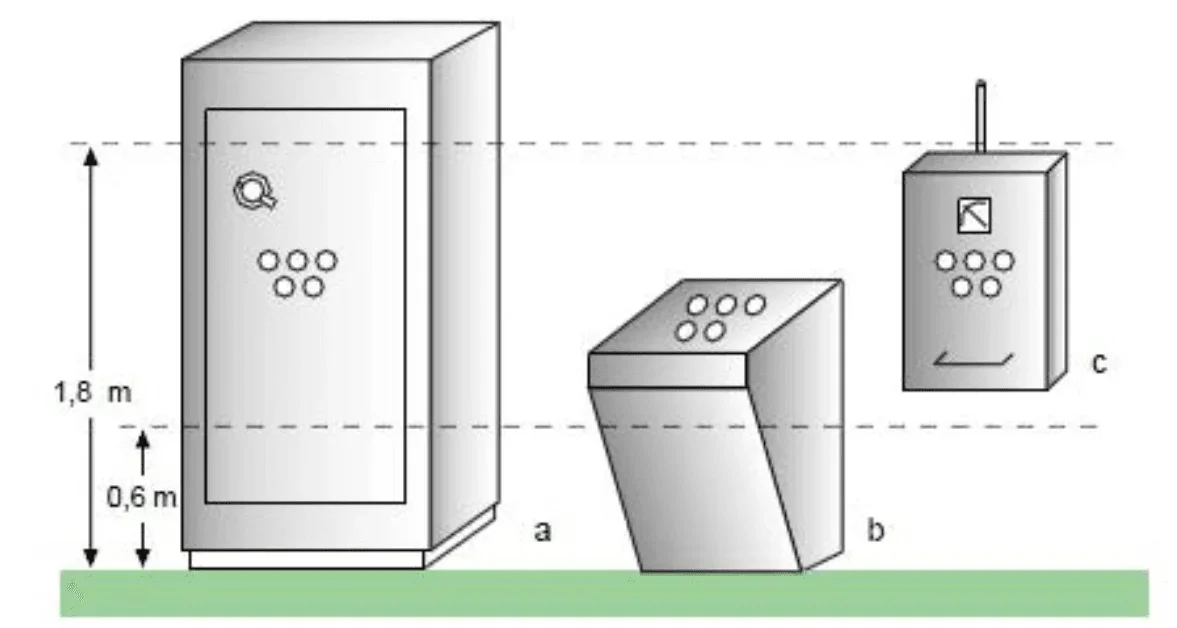 1,8 m
0,6 m
a
b
c