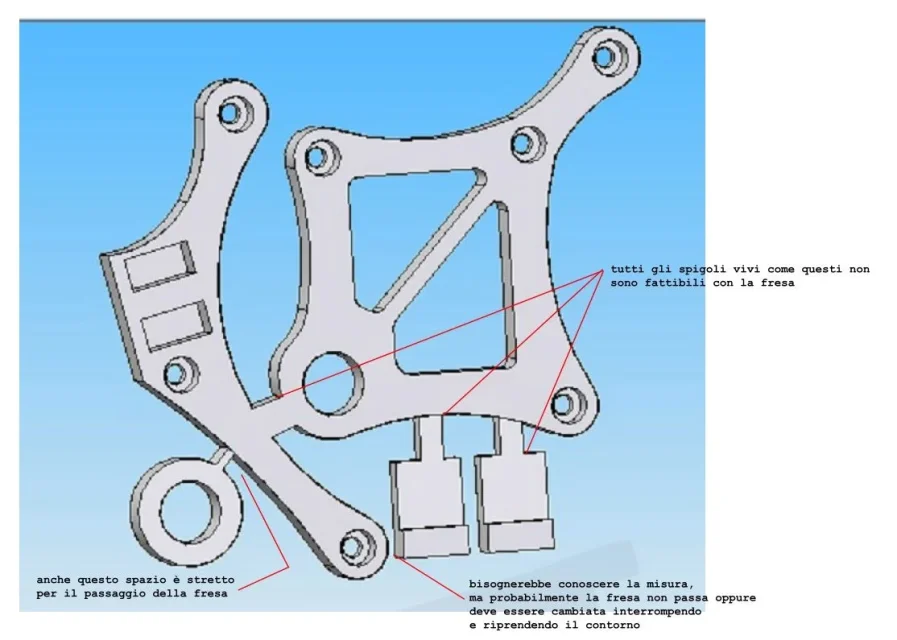 tutti gli spigoli vivi come questi non sono fattibili con la fresa

anche questo spazio è stretto per il passaggio della fresa

bisognerebbe conoscere la misura, ma probabilmente la fresa non passa oppure deve essere cambiata interrompendo e riprendendo il contorno